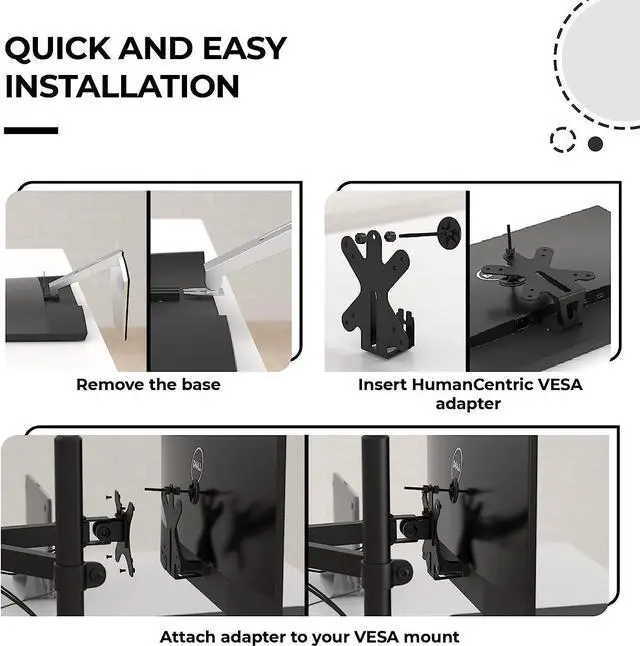 QUICK AND EASY INSTALLATION

Remove the base

Insert HumanCentric VESA adapter

DELL

DELL

Attach adapter to your VESA mount