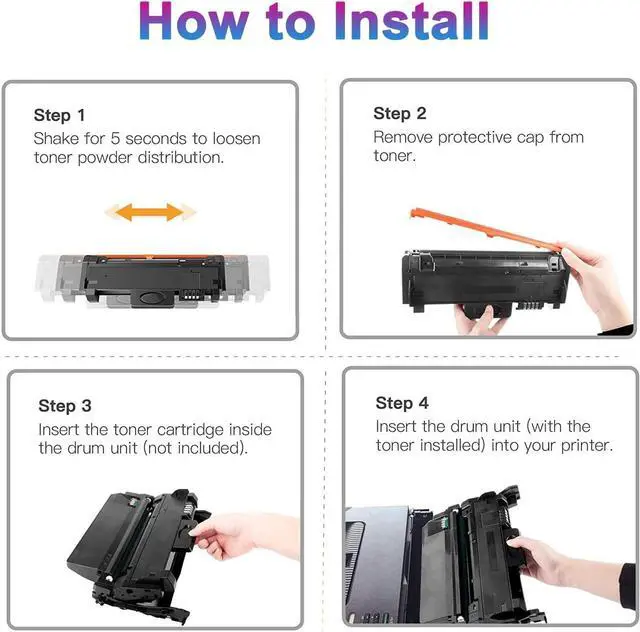 How to Install

Step 1
Shake for 5 seconds to loosen toner powder distribution.

Step 2
Remove protective cap from toner.

Step 3
Insert the toner cartridge inside the drum unit (not included).

Step 4
Insert the drum unit (with the toner installed) into your printer.