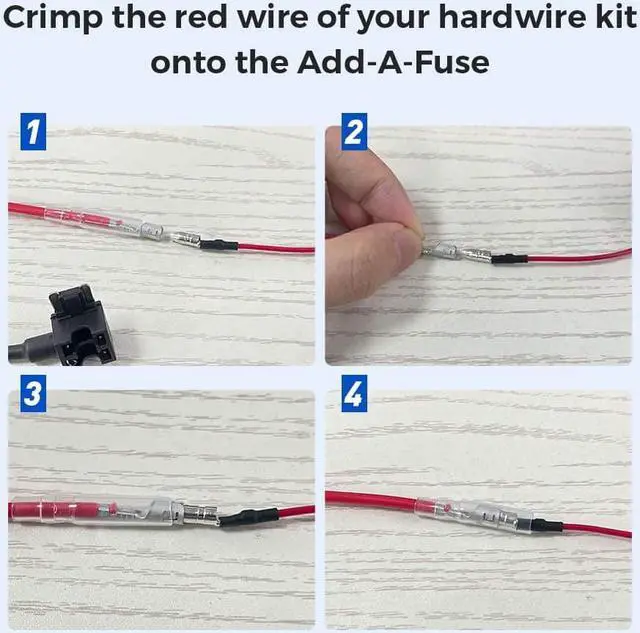 Crimp the red wire of your hardwire kit onto the Add-A-Fuse

1

2

3

4