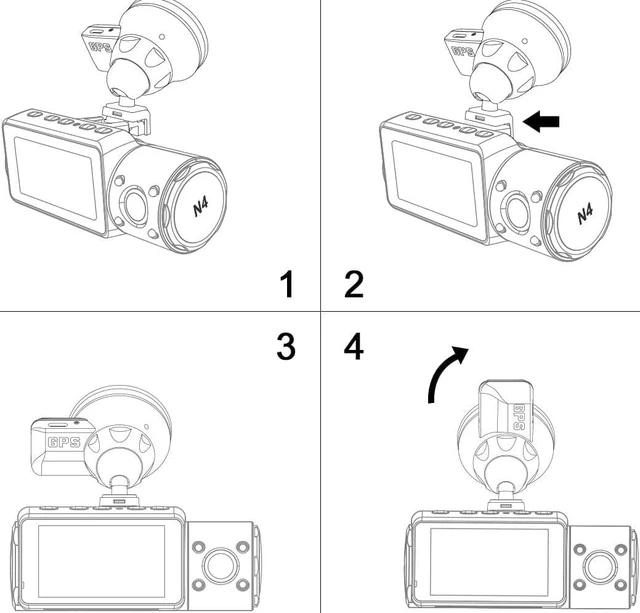 GPS
N4
1
GPS
N4
2
3
GPS
4
GPS