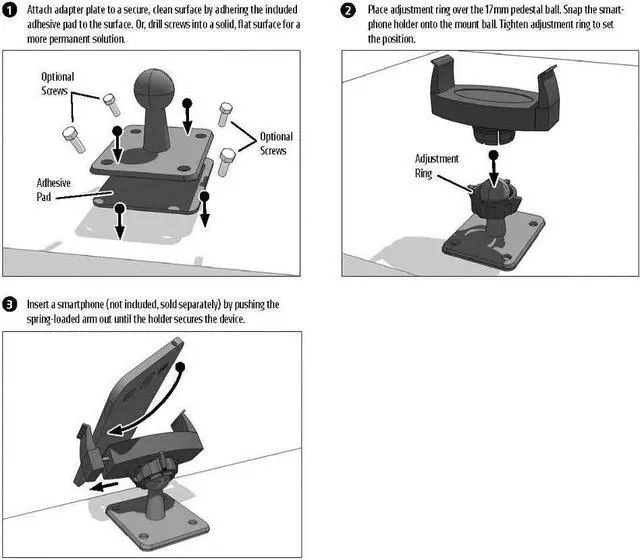 1 Attach adapter plate to a secure, clean surface by adhering the included adhesive pad to the surface. Or, drill screws into a solid, flat surface for a more permanent solution.

Optional Screws

Optional Screws

Adhesive Pad

2 Place adjustment ring over the 17mm pedestal ball. Snap the smartphone holder onto the mount ball. Tighten adjustment ring to set the position.

Adjustment Ring

3 Insert a smartphone (not included, sold separately) by pushing the spring-loaded arm out until the holder secures the device.