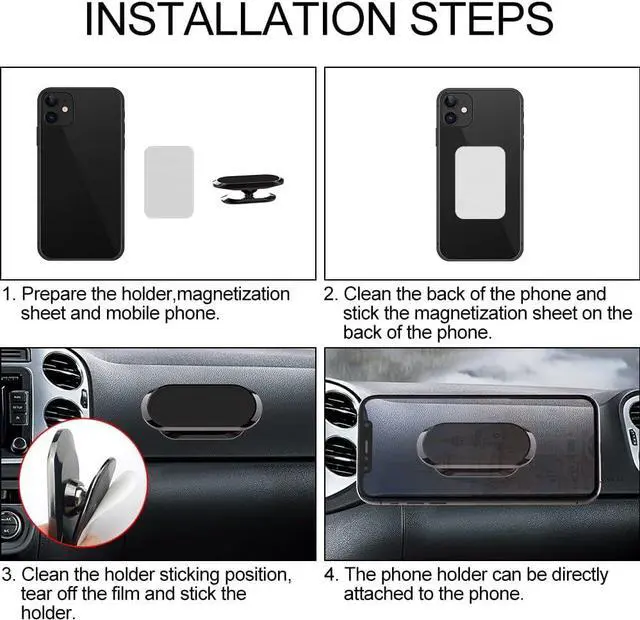 INSTALLATION STEPS

1. Prepare the holder,magnetization sheet and mobile phone.

2. Clean the back of the phone and stick the magnetization sheet on the back of the phone.

3. Clean the holder sticking position, tear off the film and stick the holder.

4. The phone holder can be directly attached to the phone.