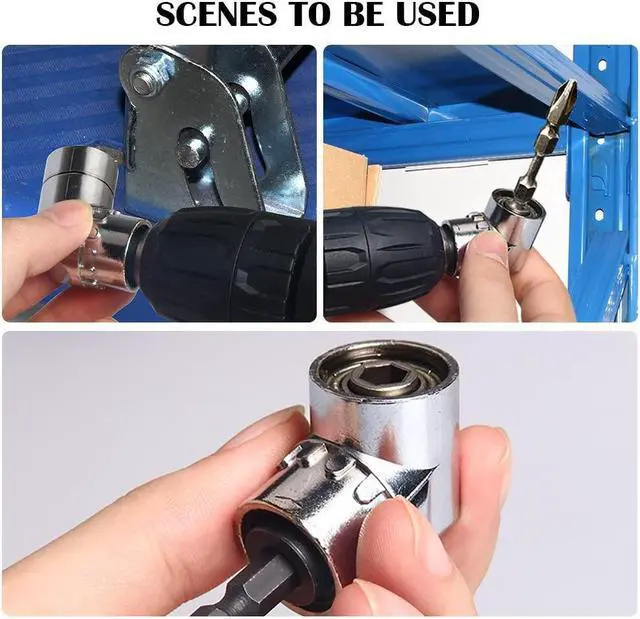 SCENES TO BE USED