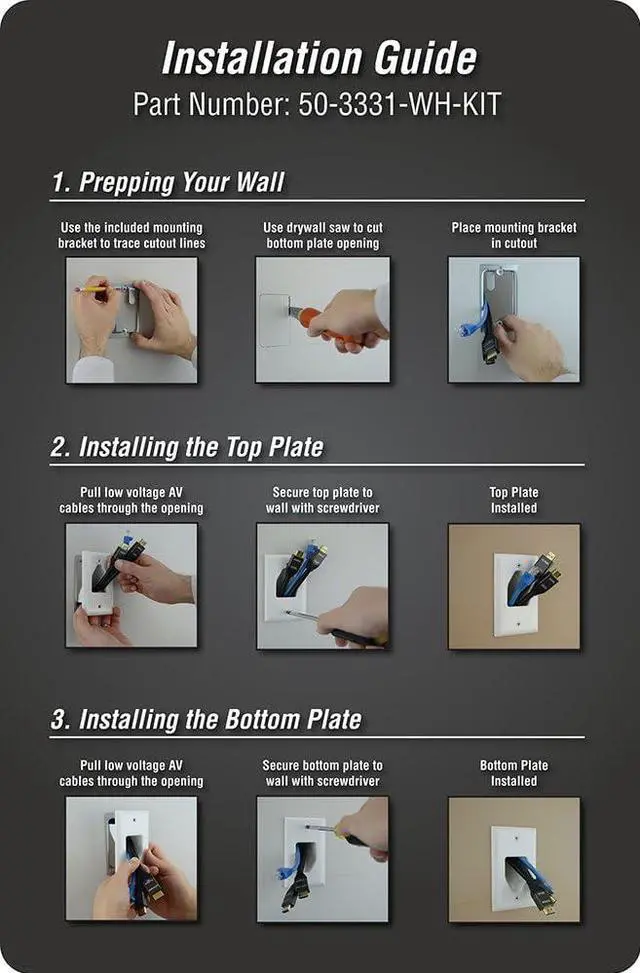 Installation Guide
Part Number: 50-3331-WH-KIT

1. Prepping Your Wall

Use the included mounting bracket to trace cutout lines

Use drywall saw to cut bottom plate opening

Place mounting bracket in cutout

2. Installing the Top Plate

Pull low voltage AV cables through the opening

Secure top plate to wall with screwdriver

Top Plate Installed

3. Installing the Bottom Plate

Pull low voltage AV cables through the opening

Secure bottom plate to wall with screwdriver

Bottom Plate Installed