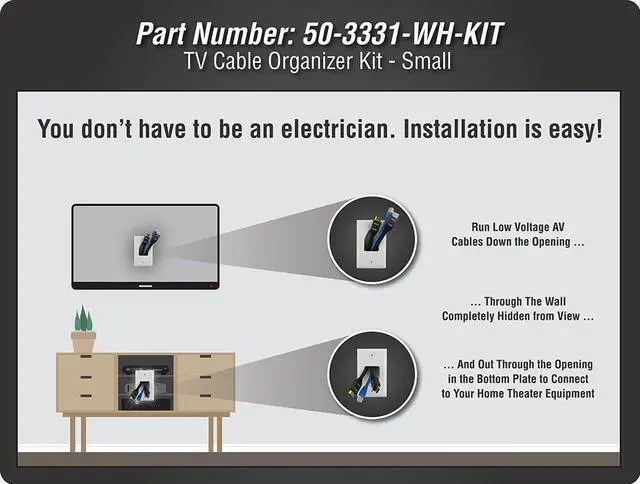 Part Number: 50-3331-WH-KIT
TV Cable Organizer Kit - Small

You don't have to be an electrician. Installation is easy!

Run Low Voltage AV Cables Down the Opening ...

... Through The Wall Completely Hidden from View ...

... And Out Through the Opening in the Bottom Plate to Connect to Your Home Theater Equipment