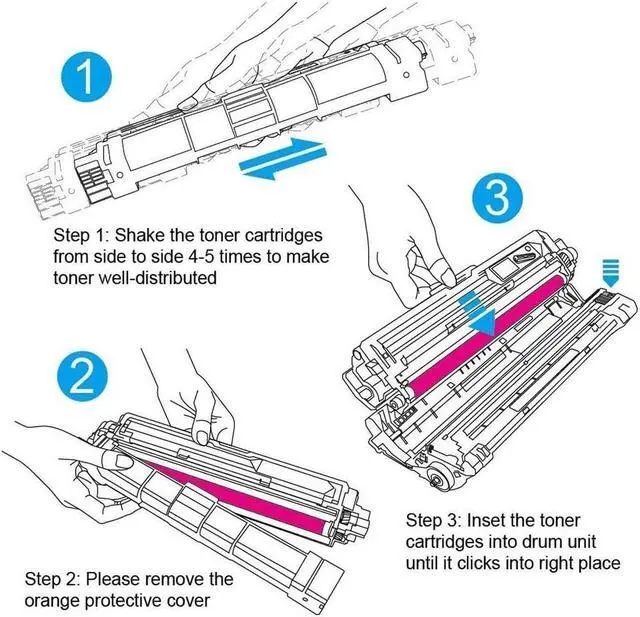 1

Step 1: Shake the toner cartridges from side to side 4-5 times to make toner well-distributed

3

2

Step 3: Inset the toner cartridges into drum unit until it clicks into right place

Step 2: Please remove the orange protective cover