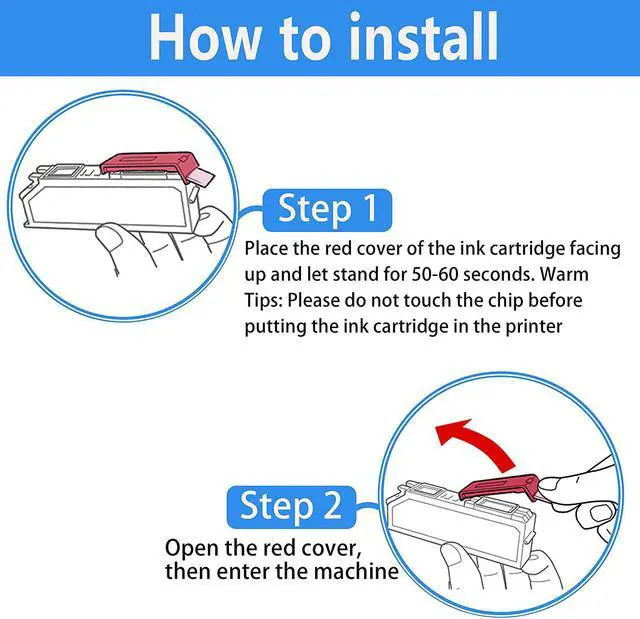 How to install

Step 1

Place the red cover of the ink cartridge facing up and let stand for 50-60 seconds. Warm Tips: Please do not touch the chip before putting the ink cartridge in the printer

Step 2

Open the red cover, then enter the machine