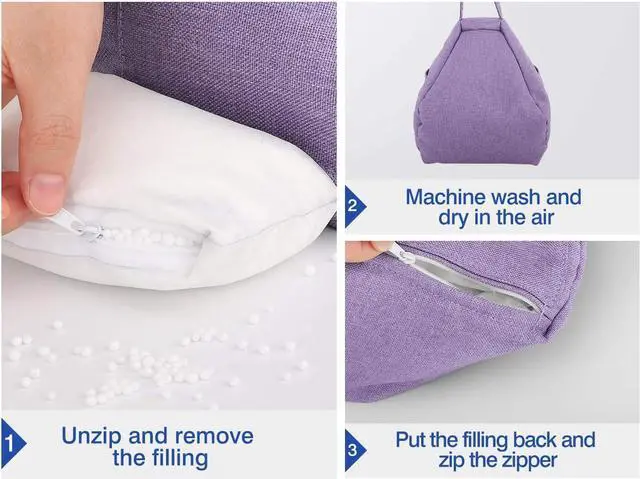 1 Unzip and remove the filling

2 Machine wash and dry in the air

3 Put the filling back and zip the zipper