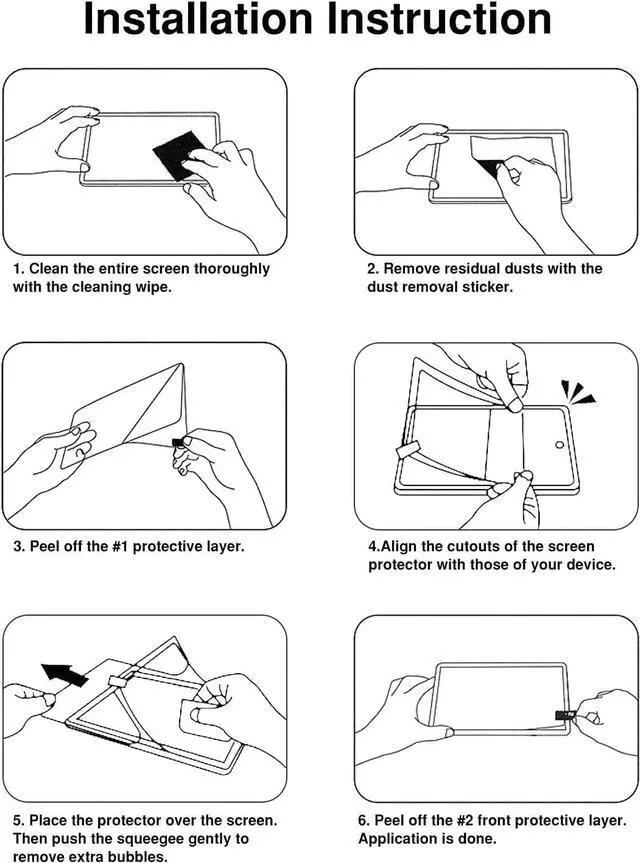 Installation Instruction

1. Clean the entire screen thoroughly with the cleaning wipe.

2. Remove residual dusts with the dust removal sticker.

3. Peel off the #1 protective layer.

4.Align the cutouts of the screen protector with those of your device.

5. Place the protector over the screen. Then push the squeegee gently to remove extra bubbles.

6. Peel off the #2 front protective layer. Application is done.