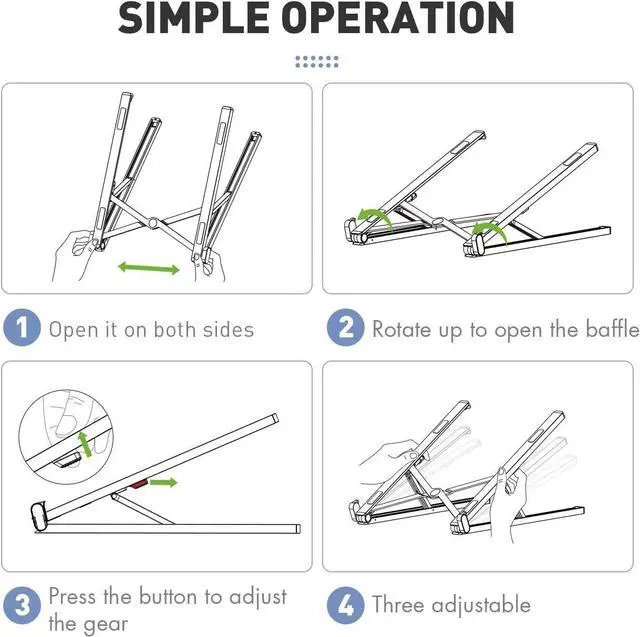 SIMPLE OPERATION

1 Open it on both sides

2 Rotate up to open the baffle

3 Press the button to adjust the gear

4 Three adjustable