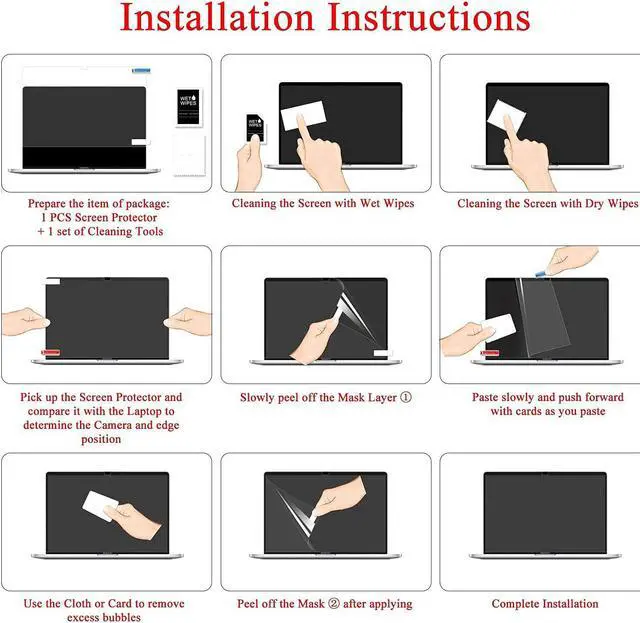 Installation Instructions

WET WIPES

Prepare the item of package:
1 PCS Screen Protector
+ 1 set of Cleaning Tools

WET WIPES

Cleaning the Screen with Wet Wipes

Cleaning the Screen with Dry Wipes

Pick up the Screen Protector and compare it with the Laptop to determine the Camera and edge position

Slowly peel off the Mask Layer ①

Paste slowly and push forward with cards as you paste

Use the Cloth or Card to remove excess bubbles

Peel off the Mask ② after applying

Complete Installation