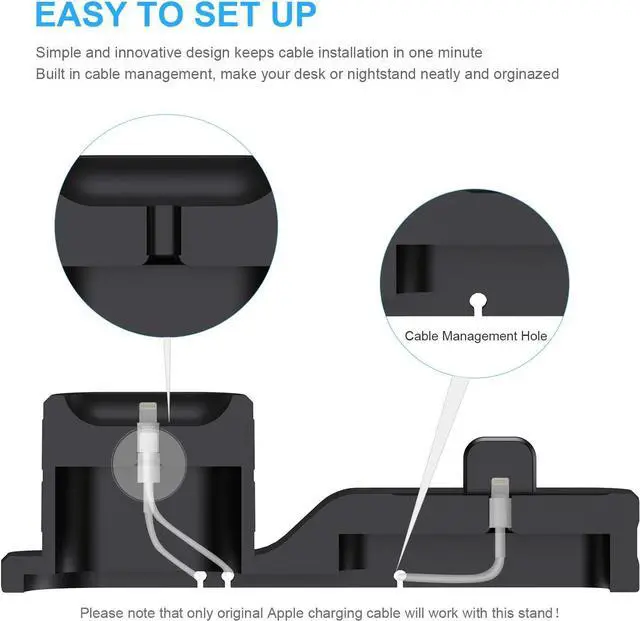 EASY TO SET UP

Simple and innovative design keeps cable installation in one minute
Built in cable management, make your desk or nightstand neatly and orginazed

Cable Management Hole

Please note that only original Apple charging cable will work with this stand !