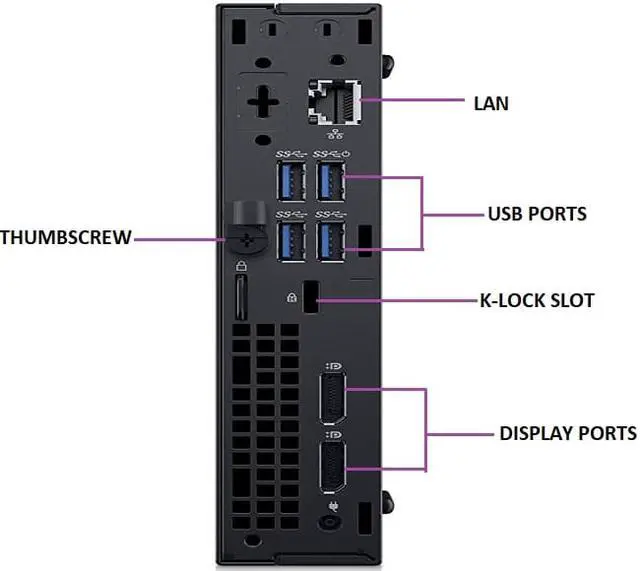 LAN

USB PORTS

THUMBSCREW

K-LOCK SLOT

DISPLAY PORTS