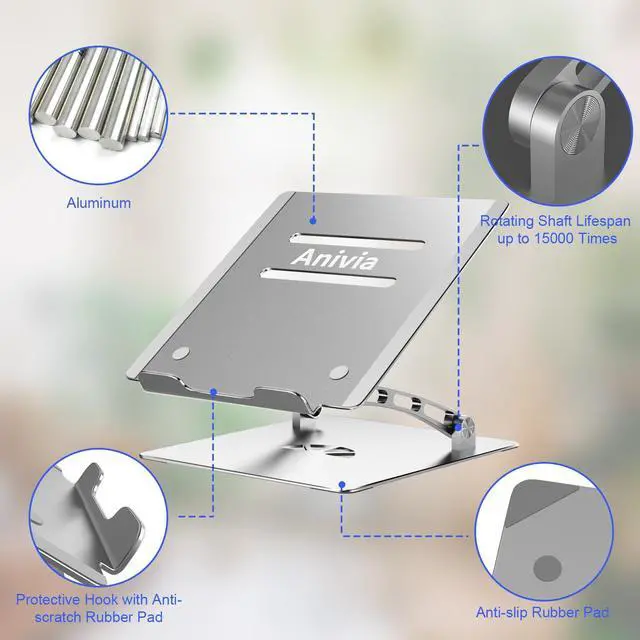 Aluminum

Rotating Shaft Lifespan up to 15000 Times

Anivia

Protective Hook with Anti-scratch Rubber Pad

Anti-slip Rubber Pad