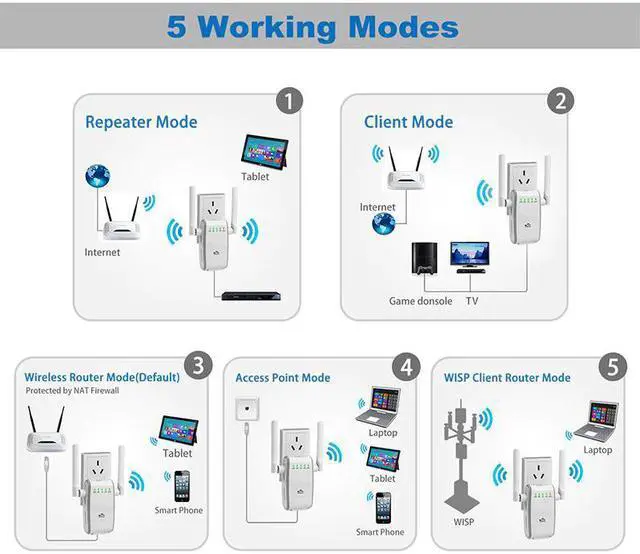 5 Working Modes

1

Repeater Mode

Tablet

Internet

2

Client Mode

Internet

Game donsole TV

3

Wireless Router Mode(Default)

Protected by NAT Firewall

Tablet

Smart Phone

4

Access Point Mode

Laptop

Tablet

Smart Phone

5

WISP Client Router Mode

Laptop

WISP