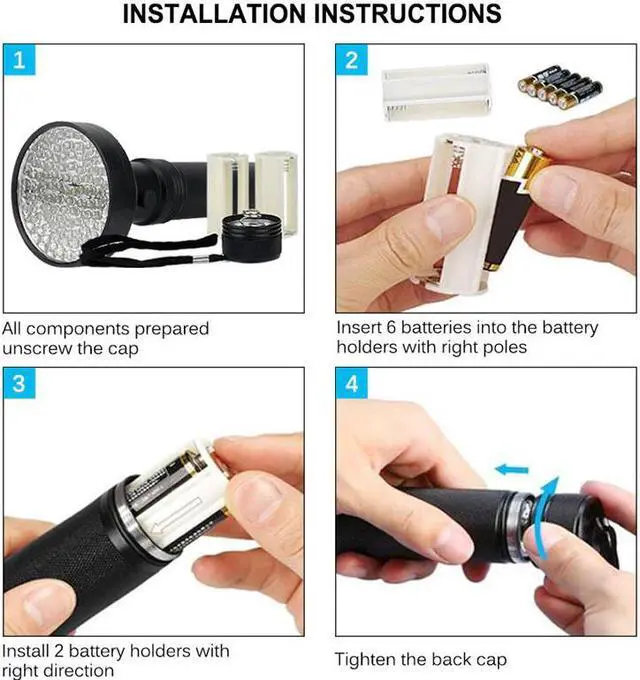 INSTALLATION INSTRUCTIONS

1

All components prepared unscrew the cap

2

Insert 6 batteries into the battery holders with right poles

3

Install 2 battery holders with right direction

4

Tighten the back cap