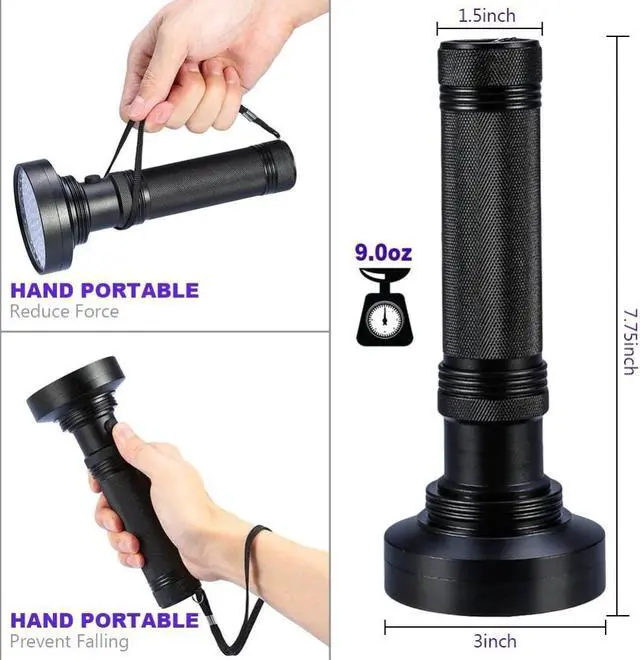 HAND PORTABLE
Reduce Force

HAND PORTABLE
Prevent Falling

1.5inch

9.0oz

7.75inch

3inch