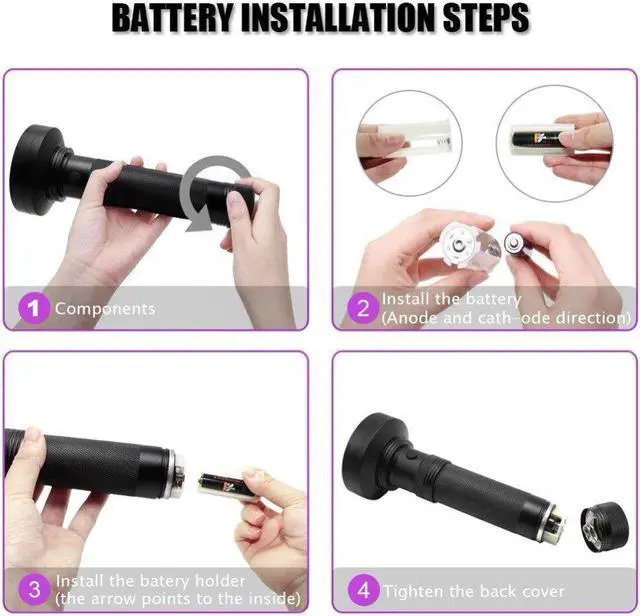 BATTERY INSTALLATION STEPS

1 Components

2 Install the battery (Anode and cath-ode direction)

3 Install the batery holder (the arrow points to the inside)

4 Tighten the back cover