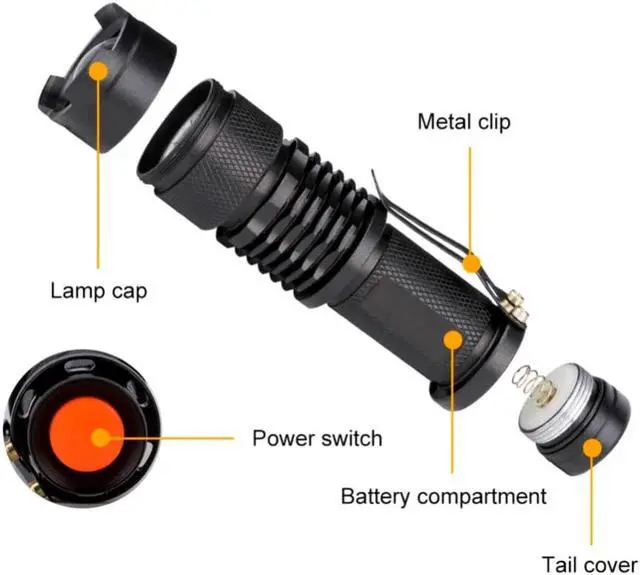 Metal clip

Lamp cap

Power switch

Battery compartment

Tail cover