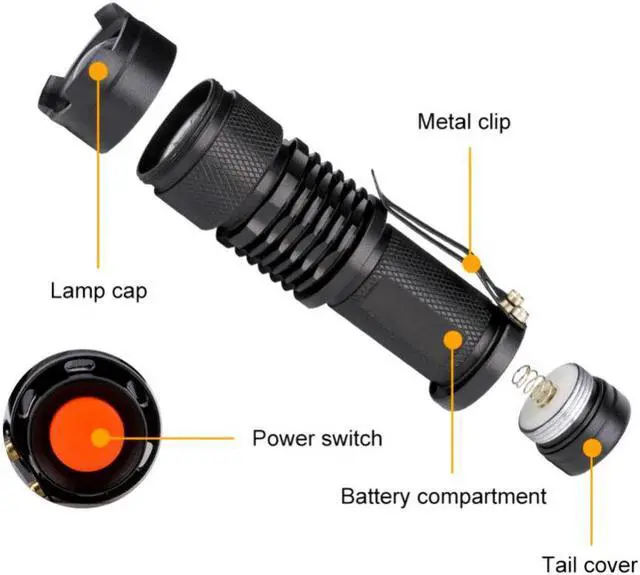 Metal clip

Lamp cap

Power switch

Battery compartment

Tail cover