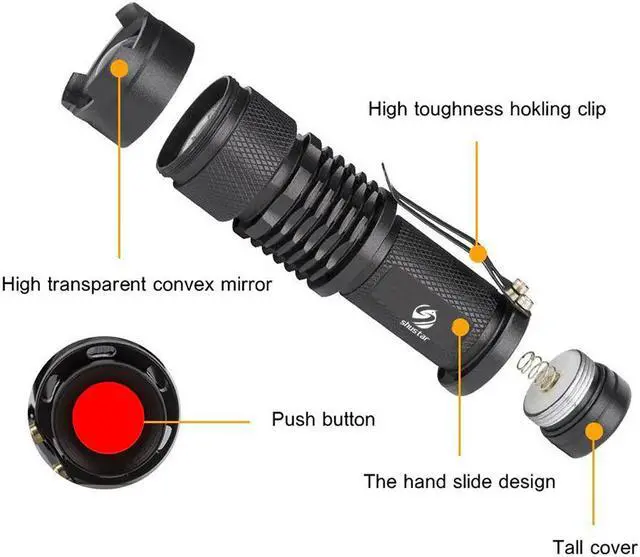 High toughness hokling clip

High transparent convex mirror

shustar

Push button

The hand slide design

Tall cover