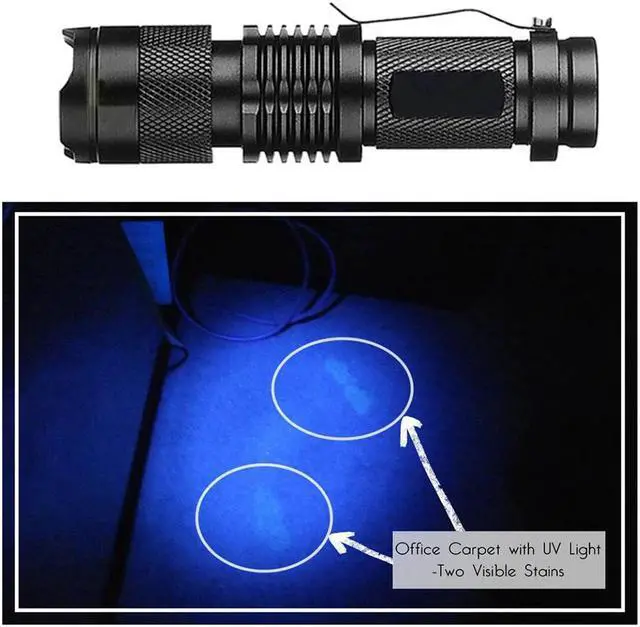 Office Carpet with UV Light -Two Visible Stains