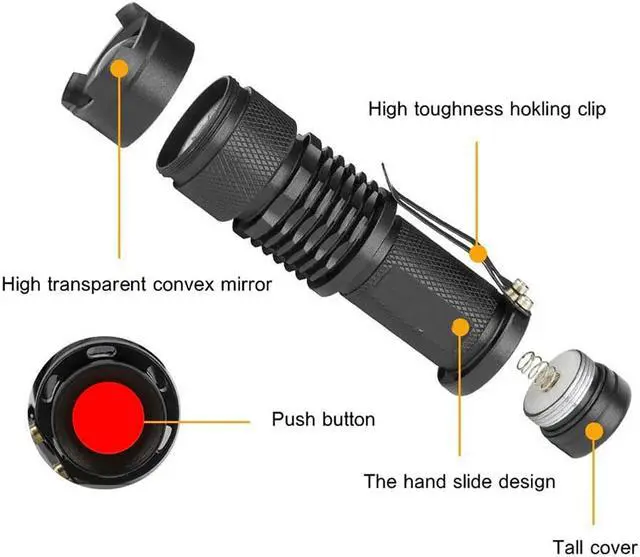 High toughness hokling clip

High transparent convex mirror

Push button

The hand slide design

Tall cover