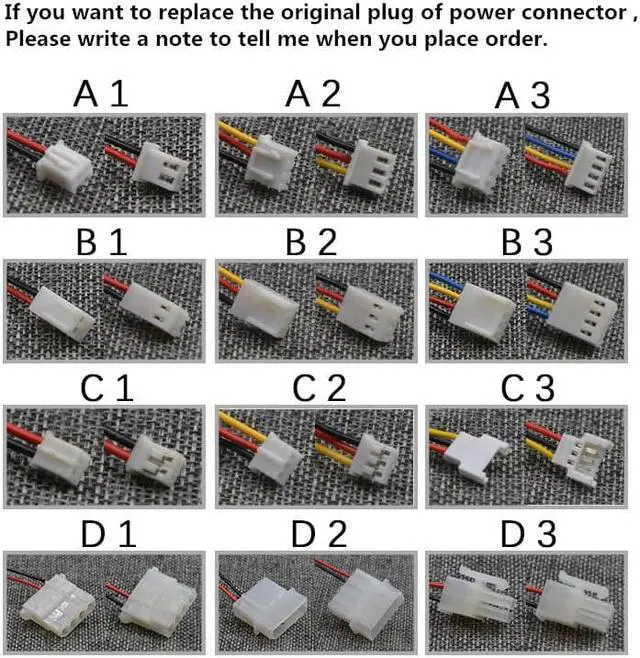 If you want to replace the original plug of power connector ,
Please write a note to tell me when you place order.

A 1
A 2
A 3
B 1
B 2
B 3
C 1
C 2
C 3
D 1
D 2
D 3