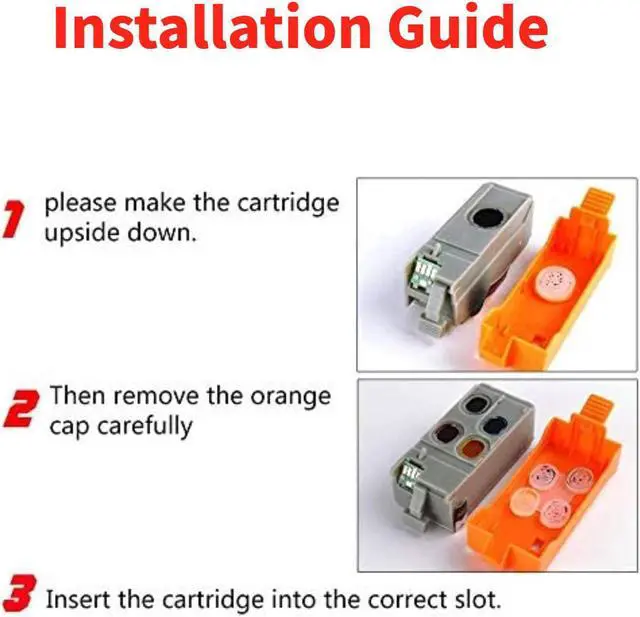 Installation Guide

1 please make the cartridge upside down.

2 Then remove the orange cap carefully

3 Insert the cartridge into the correct slot.