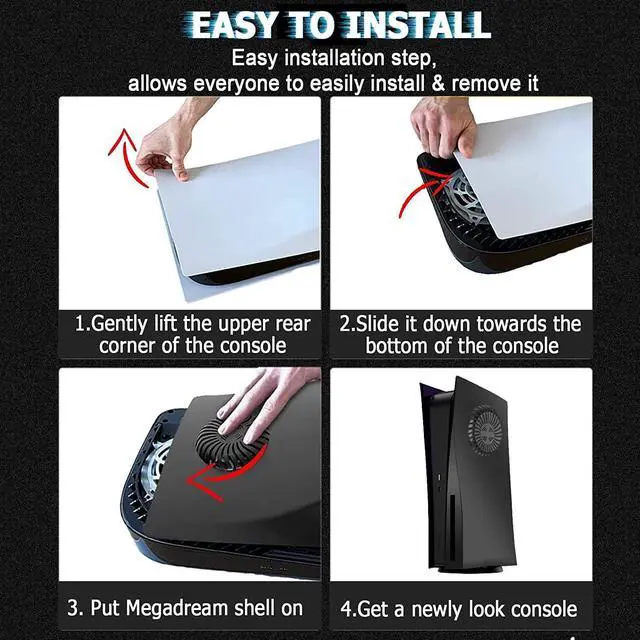 EASY TO INSTALL

Easy installation step, allows everyone to easily install & remove it

1.Gently lift the upper rear corner of the console

2.Slide it down towards the bottom of the console

3. Put Megadream shell on

4.Get a newly look console