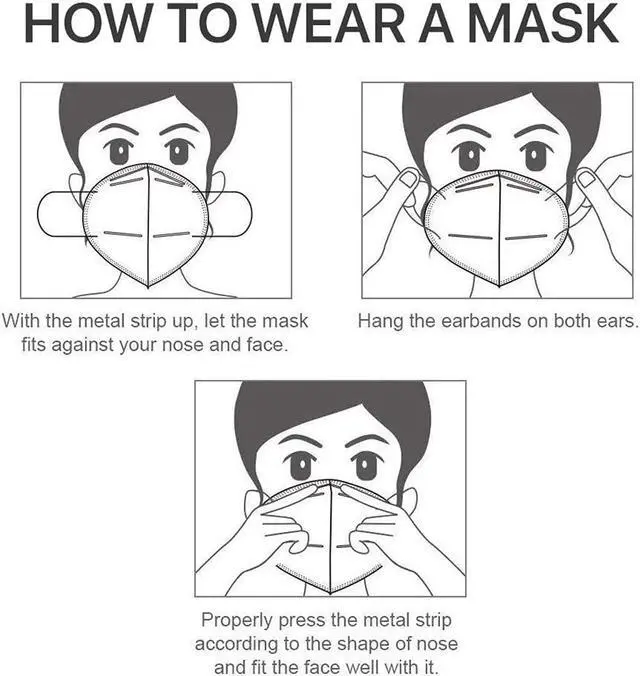 HOW TO WEAR A MASK

With the metal strip up, let the mask fits against your nose and face.

Hang the earbands on both ears.

Properly press the metal strip according to the shape of nose and fit the face well with it.