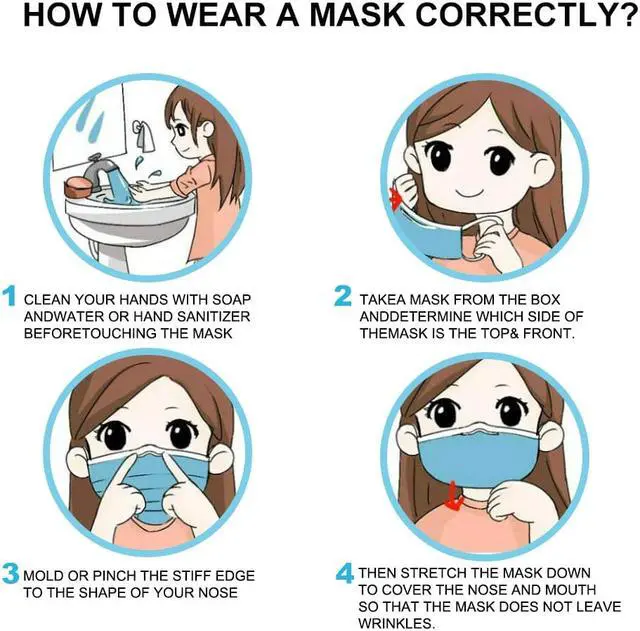 HOW TO WEAR A MASK CORRECTLY?

1 CLEAN YOUR HANDS WITH SOAP ANDWATER OR HAND SANITIZER BEFORETOUCHING THE MASK

2 TAKEA MASK FROM THE BOX ANDDETERMINE WHICH SIDE OF THEMASK IS THE TOP& FRONT.

3 MOLD OR PINCH THE STIFF EDGE TO THE SHAPE OF YOUR NOSE

4 THEN STRETCH THE MASK DOWN TO COVER THE NOSE AND MOUTH SO THAT THE MASK DOES NOT LEAVE WRINKLES.