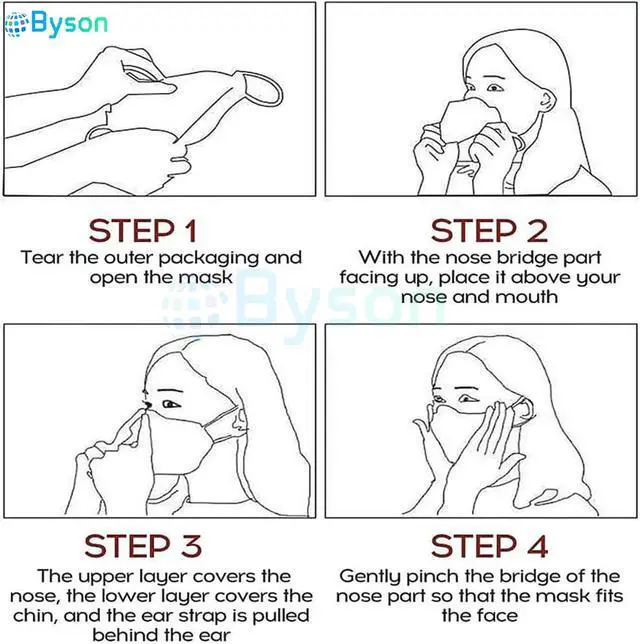 Byson

STEP 1
Tear the outer packaging and open the mask

STEP 2
With the nose bridge part facing up, place it above your nose and mouth

Byson

STEP 3
The upper layer covers the nose, the lower layer covers the chin, and the ear strap is pulled behind the ear

STEP 4
Gently pinch the bridge of the nose part so that the mask fits the face