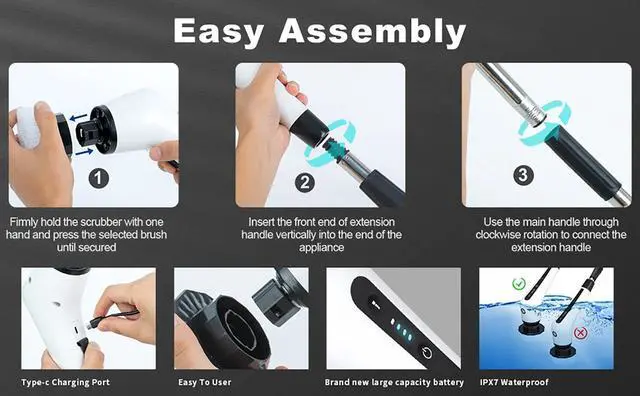 Easy Assembly

1

Firmly hold the scrubber with one hand and press the selected brush until secured

2

Insert the front end of extension handle vertically into the end of the appliance

3

Use the main handle through clockwise rotation to connect the extension handle

Type-c Charging Port

Easy To User

Brand new large capacity battery

IPX7 Waterproof