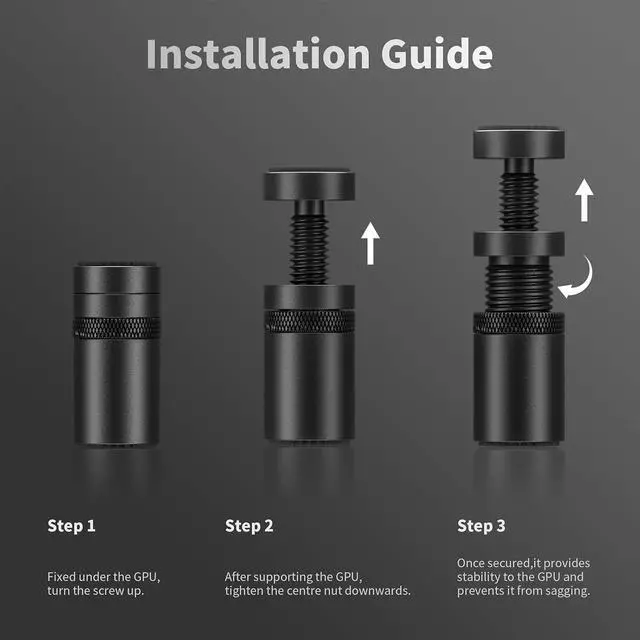 Installation Guide

Step 1

Fixed under the GPU, turn the screw up.

Step 2

After supporting the GPU, tighten the centre nut downwards.

Step 3

Once secured,it provides stability to the GPU and prevents it from sagging.