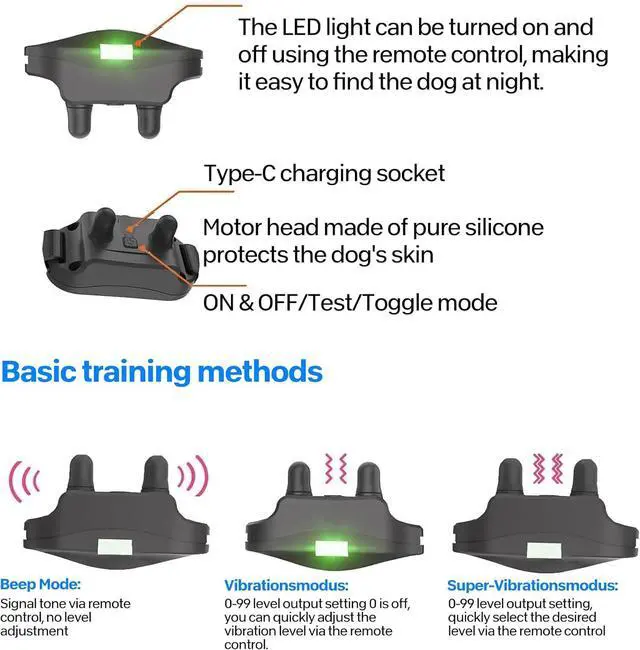 The LED light can be turned on and off using the remote control, making it easy to find the dog at night.

Type-C charging socket

Motor head made of pure silicone protects the dog's skin

ON & OFF/Test/Toggle mode

Basic training methods

Beep Mode:
Signal tone via remote control, no level adjustment

Vibrationsmodus:
0-99 level output setting 0 is off, you can quickly adjust the vibration level via the remote control.

Super-Vibrationsmodus:
0-99 level output setting, quickly select the desired level via the remote control