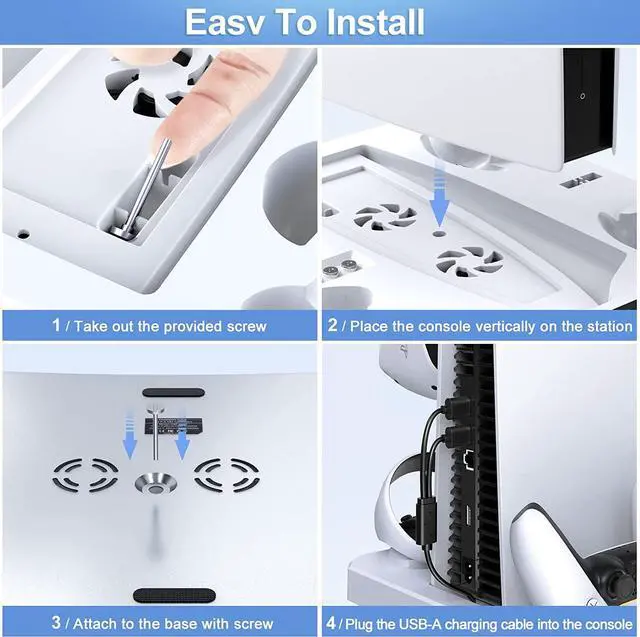 Easv To Install

1 / Take out the provided screw

2 / Place the console vertically on the station

3 / Attach to the base with screw

4 / Plug the USB-A charging cable into the console