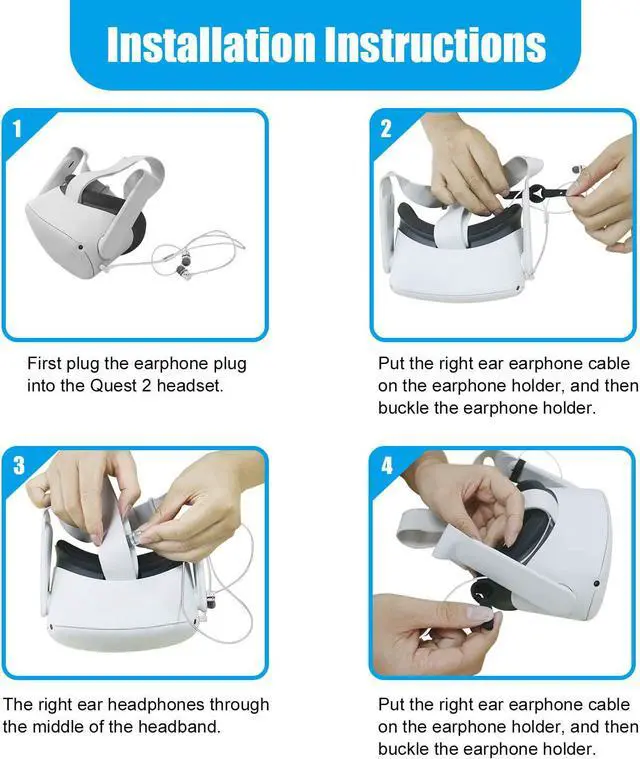 Installation Instructions

1

First plug the earphone plug into the Quest 2 headset.

2

Put the right ear earphone cable on the earphone holder, and then buckle the earphone holder.

3

The right ear headphones through the middle of the headband.

4

Put the right ear earphone cable on the earphone holder, and then buckle the earphone holder.