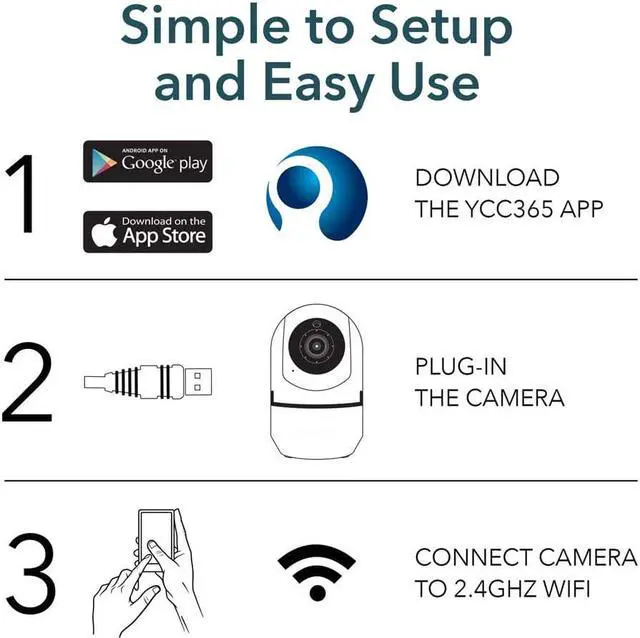 Simple to Setup and Easy Use

1

ANDROID APP ON Google play

Download on the App Store

DOWNLOAD THE YCC365 APP

2

PLUG-IN THE CAMERA

3

CONNECT CAMERA TO 2.4GHZ WIFI