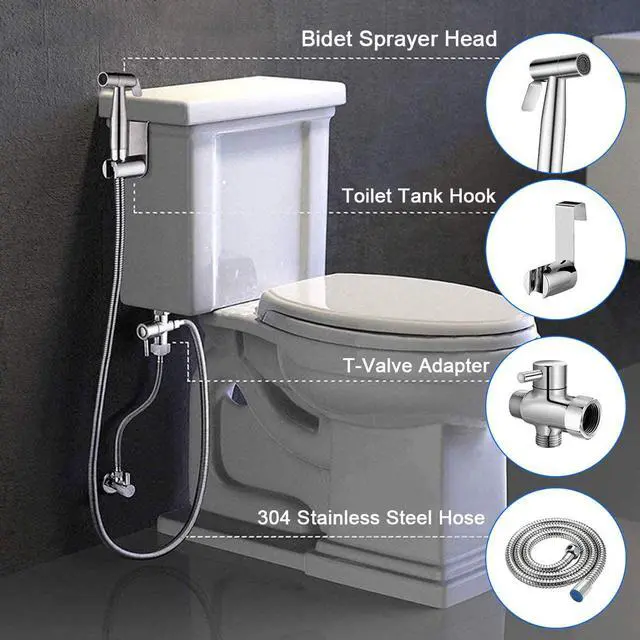 Bidet Sprayer Head

Toilet Tank Hook

T-Valve Adapter

304 Stainless Steel Hose