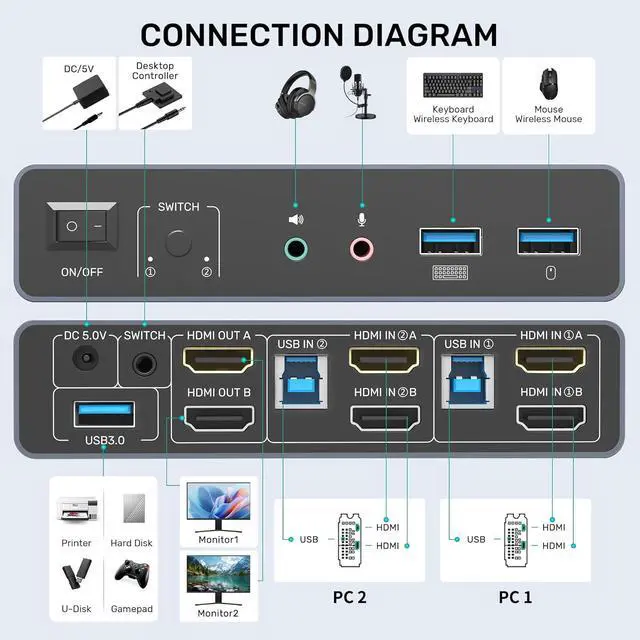 CONNECTION DIAGRAM

DC/5V

Desktop Controller

Keyboard
Wireless Keyboard

Mouse
Wireless Mouse

ON/OFF

SWITCH

①

②

DC 5.0V

SWITCH

HDMI OUT A

HDMI OUT B

USB IN ②

HDMI IN ②A

HDMI IN ②B

USB IN ①

HDMI IN ①A

HDMI IN ①B

USB3.0

Printer

Hard Disk

U-Disk

Gamepad

Monitor1

Monitor2

USB

HDMI

HDMI

PC 2

USB

HDMI

HDMI

PC 1