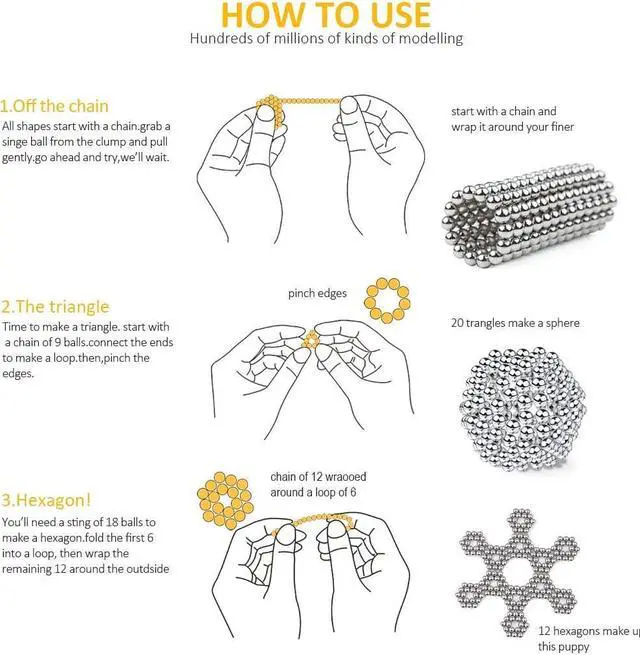 HOW TO USE
Hundreds of millions of kinds of modelling

1.Off the chain
All shapes start with a chain.grab a singe ball from the clump and pull gently.go ahead and try,we'll wait.

start with a chain and wrap it around your finer

2.The triangle
Time to make a triangle. start with a chain of 9 balls.connect the ends to make a loop.then,pinch the edges.

pinch edges

20 trangles make a sphere

3.Hexagon!
You'll need a sting of 18 balls to make a hexagon.fold the first 6 into a loop, then wrap the remaining 12 around the outdside

chain of 12 wraooed around a loop of 6

12 hexagons make up this puppy