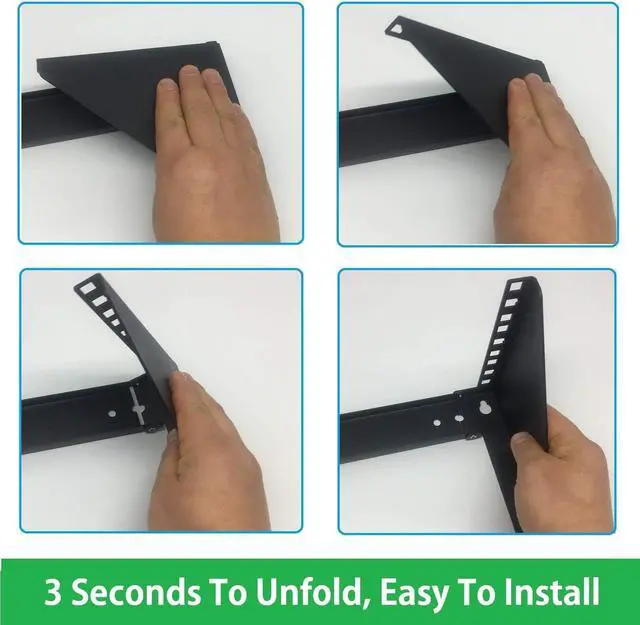 3 Seconds To Unfold, Easy To Install