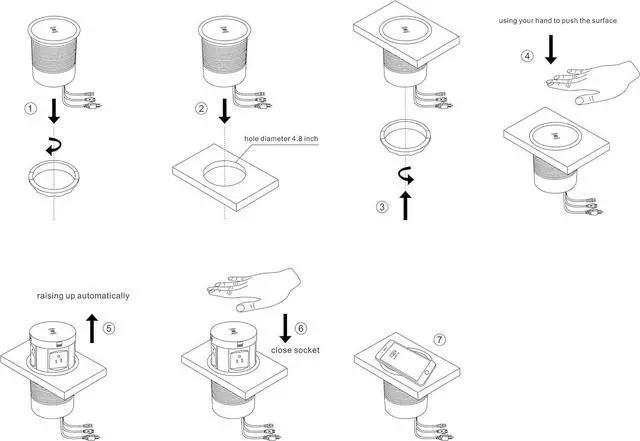 ①

②

hole diameter 4.8 inch

③

using your hand to push the surface

④

raising up automatically

⑤

⑥

close socket

⑦