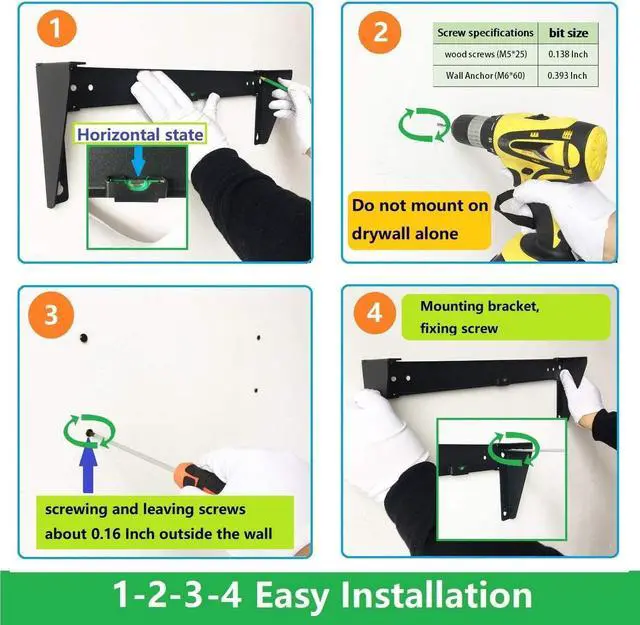 1

Horizontal state

2

| Screw specifications | bit size |
|---|---|
| wood screws (M5*25) | 0.138 Inch |
| Wall Anchor (M6*60) | 0.393 Inch |

Do not mount on drywall alone

3

screwing and leaving screws about 0.16 Inch outside the wall

4

Mounting bracket, fixing screw

1-2-3-4 Easy Installation