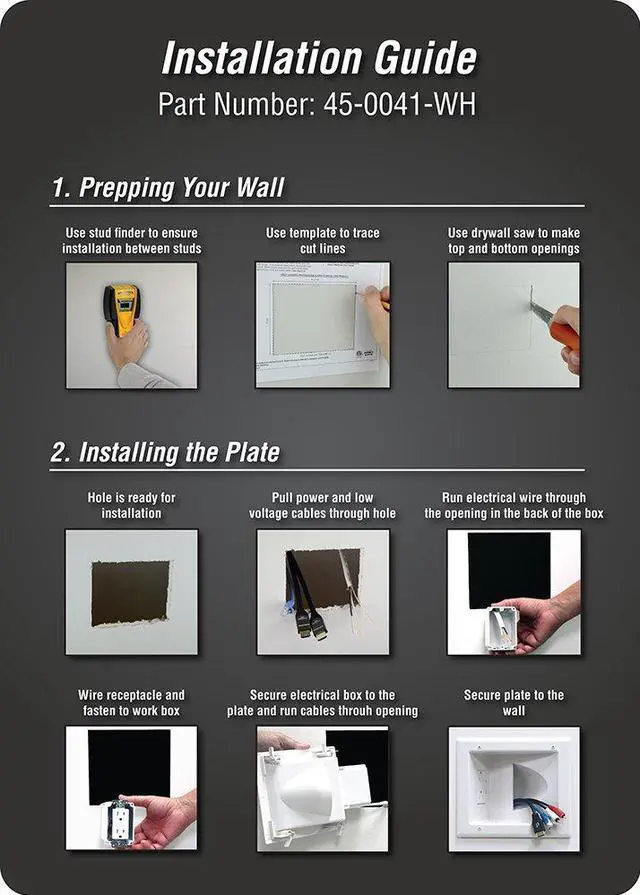 Installation Guide
Part Number: 45-0041-WH

1. Prepping Your Wall

Use stud finder to ensure installation between studs

Use template to trace cut lines

Use drywall saw to make top and bottom openings

2. Installing the Plate

Hole is ready for installation

Pull power and low voltage cables through hole

Run electrical wire through the opening in the back of the box

Wire receptacle and fasten to work box

Secure electrical box to the plate and run cables throuh opening

Secure plate to the wall