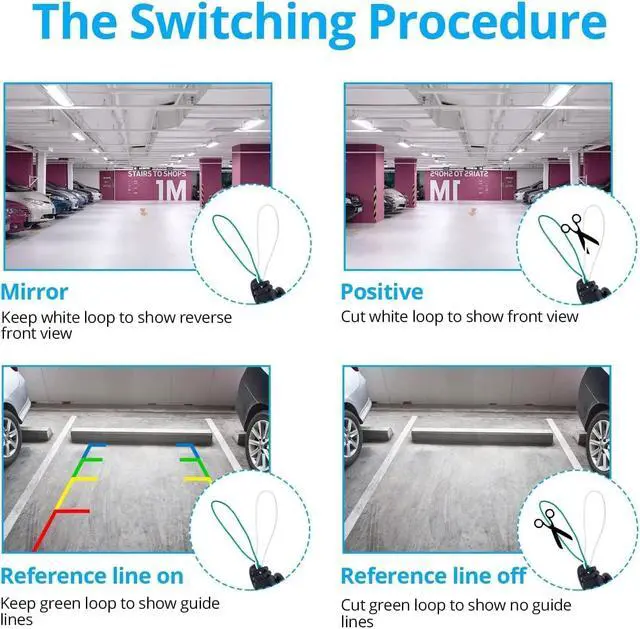 The Switching Procedure

STAIRS TO SHOPS
1M

Mirror
Keep white loop to show reverse front view

STAIRS TO SHOPS
1M

Positive
Cut white loop to show front view

Reference line on
Keep green loop to show guide lines

Reference line off
Cut green loop to show no guide lines