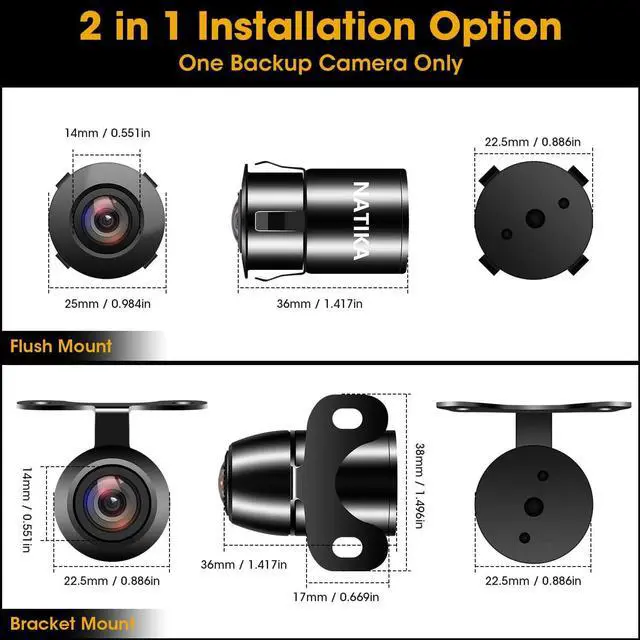 2 in 1 Installation Option
One Backup Camera Only

14mm / 0.551in
25mm / 0.984in
NATIKA
36mm / 1.417in
22.5mm / 0.886in

Flush Mount

14mm / 0.551in
22.5mm / 0.886in
38mm / 1.496in
36mm / 1.417in
17mm / 0.669in
22.5mm / 0.886in

Bracket Mount