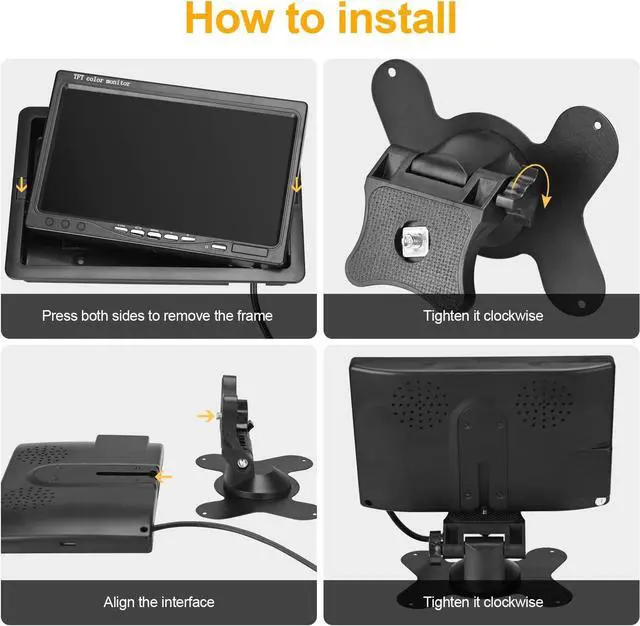 How to install

TFT color monitor

Press both sides to remove the frame

Tighten it clockwise

Align the interface

Tighten it clockwise