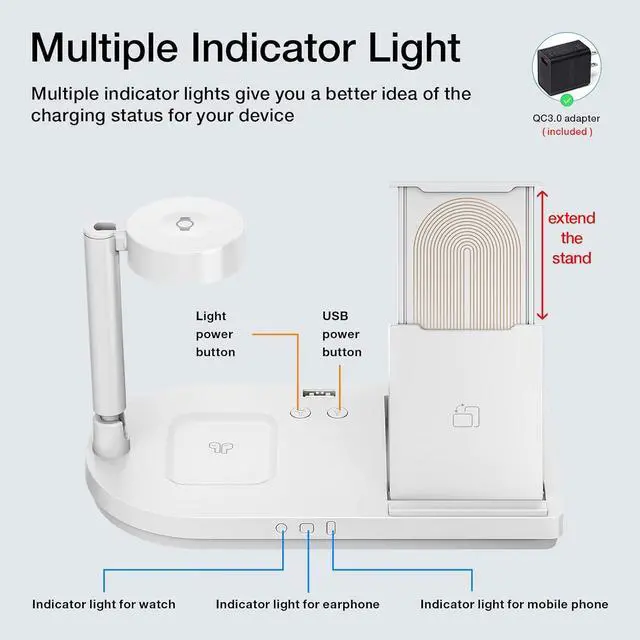 Multiple Indicator Light

Multiple indicator lights give you a better idea of the charging status for your device

QC3.0 adapter
( included )

extend the stand

Light power button

USB power button

Indicator light for watch

Indicator light for earphone

Indicator light for mobile phone